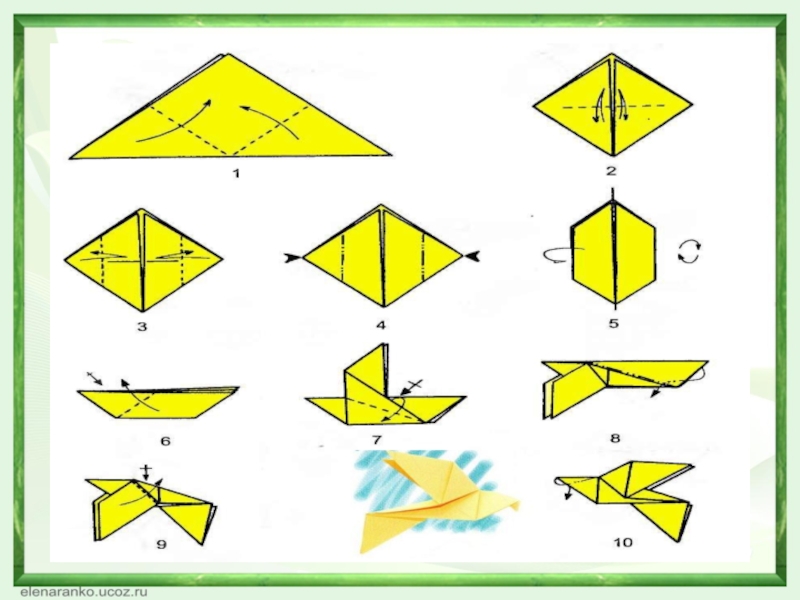 1

2

3

4

5

6

7

8

9

10

elenaranko.ucoz.ru