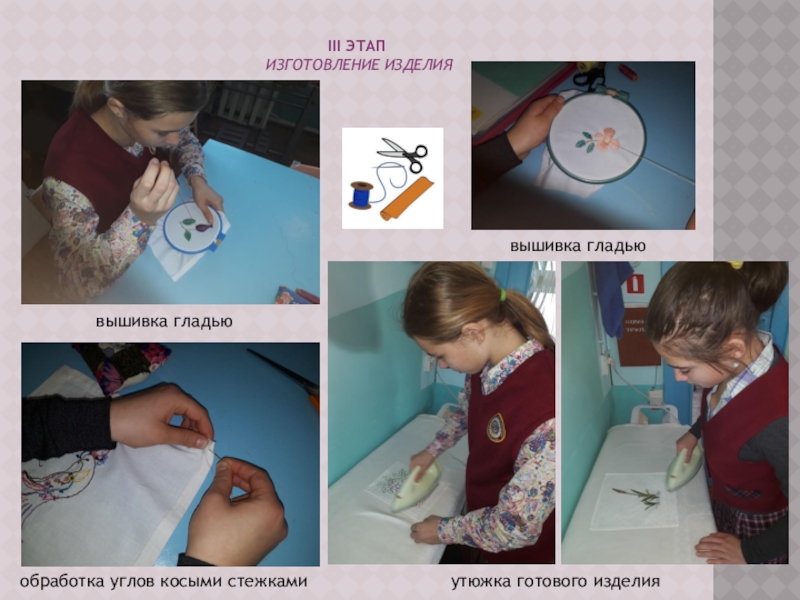 III ЭТАП
ИЗГОТОВЛЕНИЕ ИЗДЕЛИЯ

вышивка гладью

вышивка гладью

обработка углов косыми стежками

утюжка готового изделия