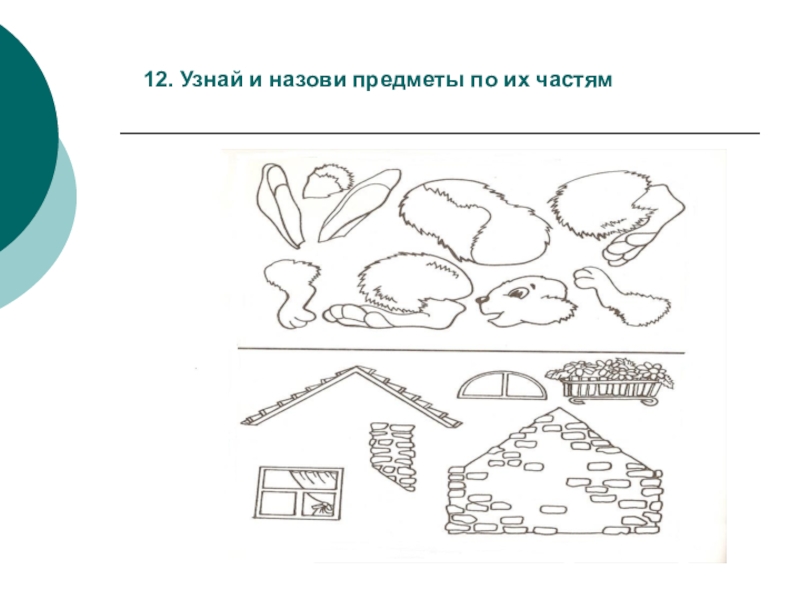 12. Узнай и назови предметы по их частям