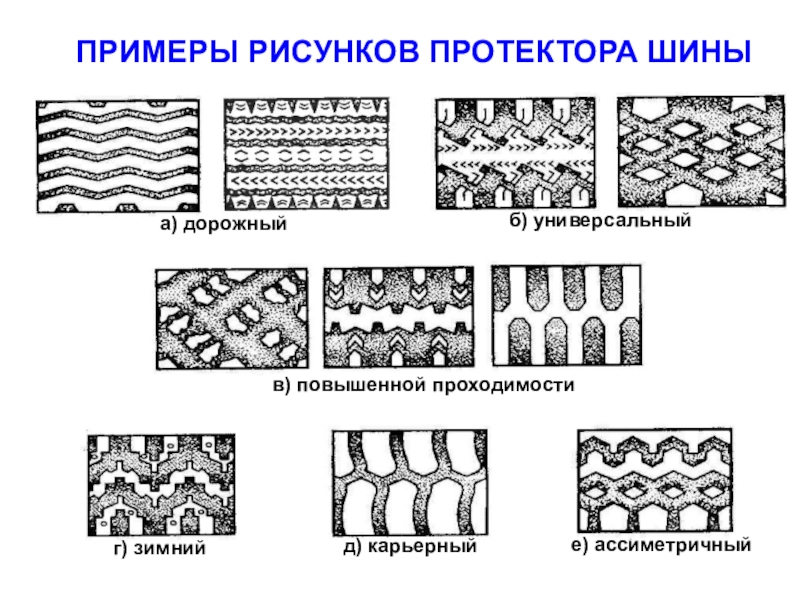 ПРИМЕРЫ РИСУНКОВ ПРОТЕКТОРА ШИНЫ

а) дорожный

б) универсальный

в) повышенной проходимости

г) зимний

д) карьерный

е) ассиметричный