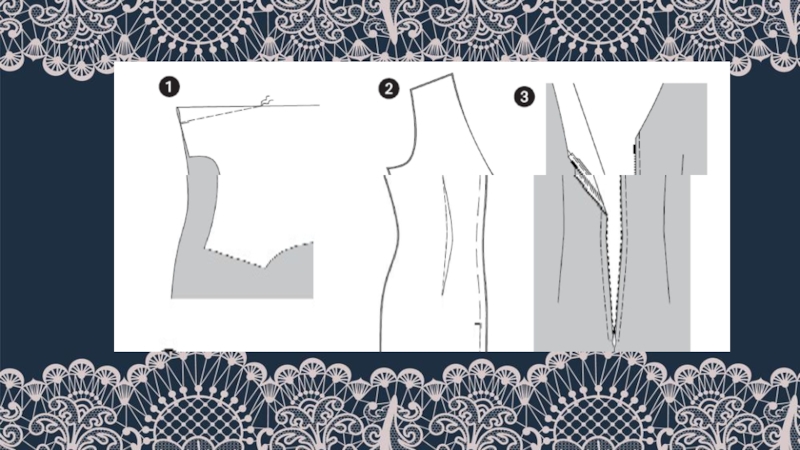 1

2

3