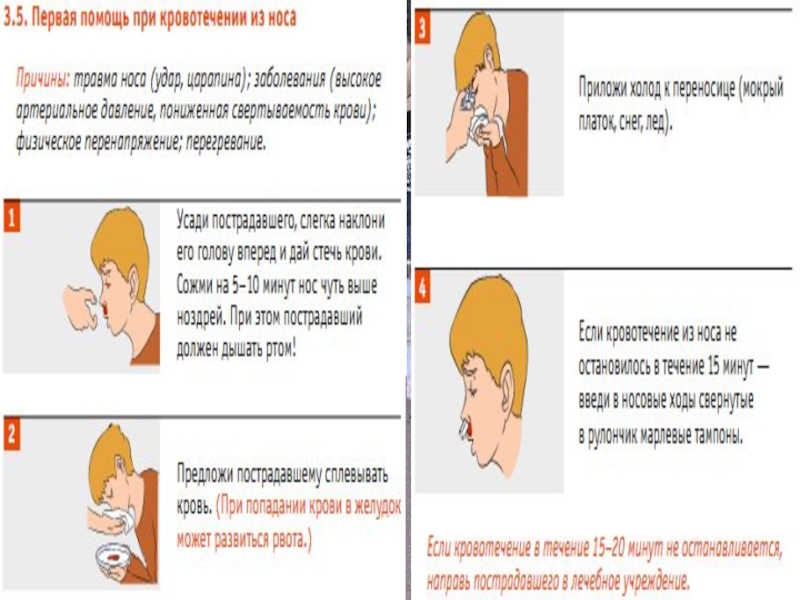 3.5. Первая помощь при кровотечении из носа

Причины: травма носа (удар, царапина); заболевания (высокое артериальное давление, пониженная свертываемость крови); физическое перенапряжение; перегревание.

1

Усади пострадавшего, слегка наклони его голову вперед и дай стечь крови. Сожми на 5–10 минут нос чуть выше ноздрей. При этом пострадавший должен дышать ртом!

2

Предложи пострадавшему сплевывать кровь. (При попадании крови в желудок может развиться рвота.)

3

Приложи холод к переносице (мокрый платок, снег, лед).

4

Если кровотечение из носа не остановилось в течение 15 минут — введи в носовые ходы свернутые в рулончик марлевые тампоны.

Если кровотечение в течение 15–20 минут не останавливается, направь пострадавшего в лечебное учреждение.