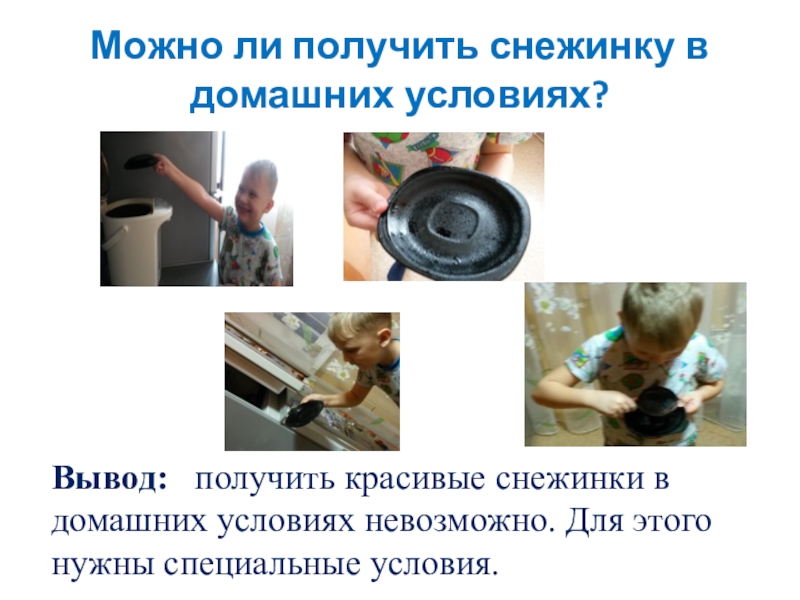 Можно ли получить снежинку в домашних условиях?

Вывод: получить красивые снежинки в домашних условиях невозможно. Для этого нужны специальные условия.