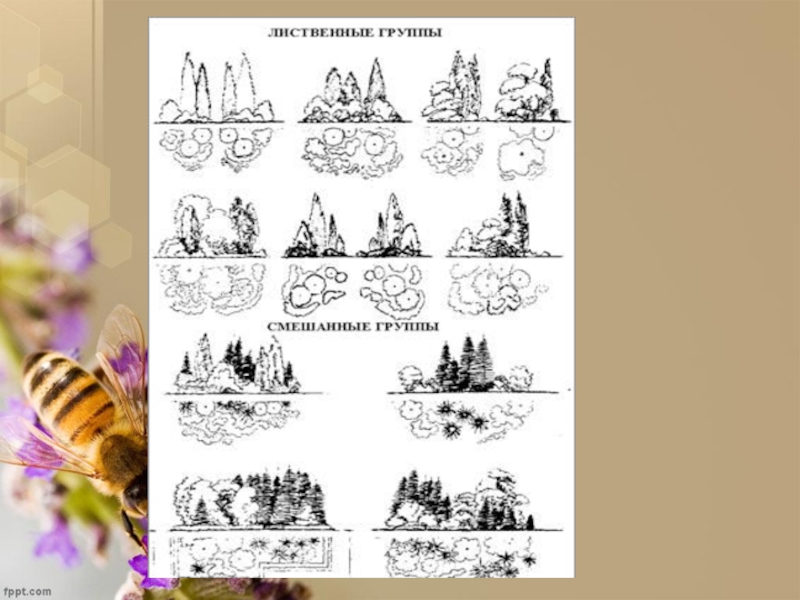 ЛИСТВЕННЫЕ ГРУППЫ

СМЕШАННЫЕ ГРУППЫ

fppt.com