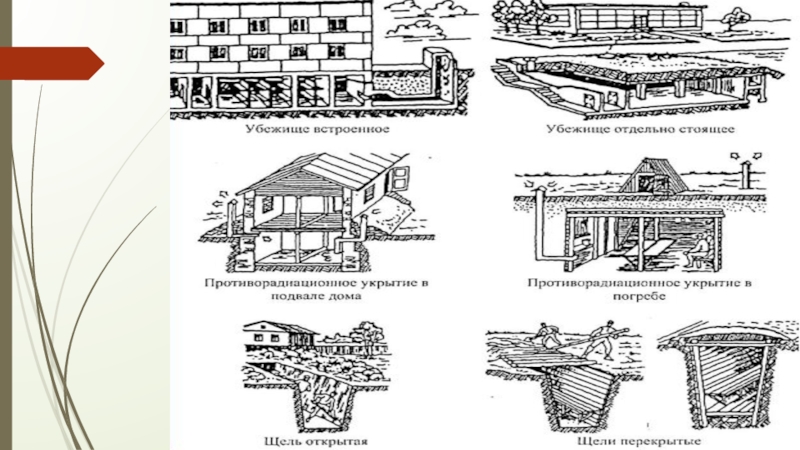 Убежище встроенное

Убежище отдельно стоящее

Противорадиационное укрытие в подвале дома

Противорадиационное укрытие в погребе

Щель открытая

Щели перекрытые