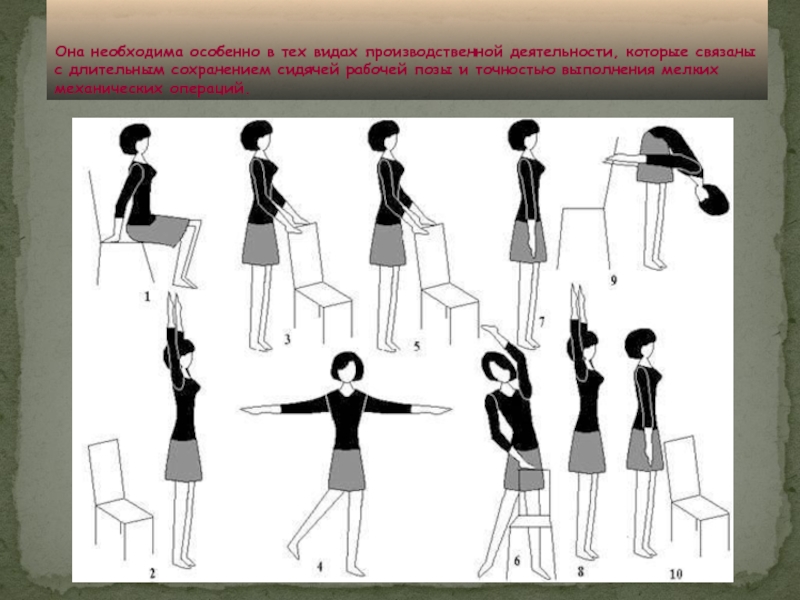 Она необходима особенно в тех видах производственной деятельности, которые связаны с длительным сохранением сидячей рабочей позы и точностью выполнения мелких механических операций.

1
3
5
7
9
2
4
6
8
10