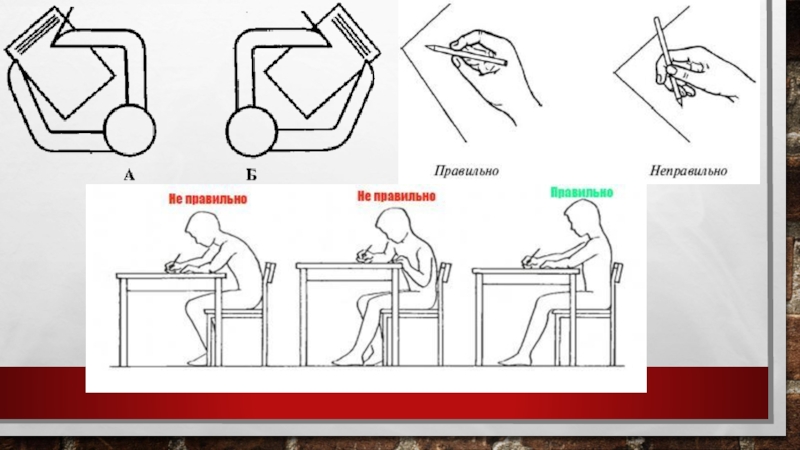 А Б

Правильно Неправильно

Не правильно Не правильно Правильно