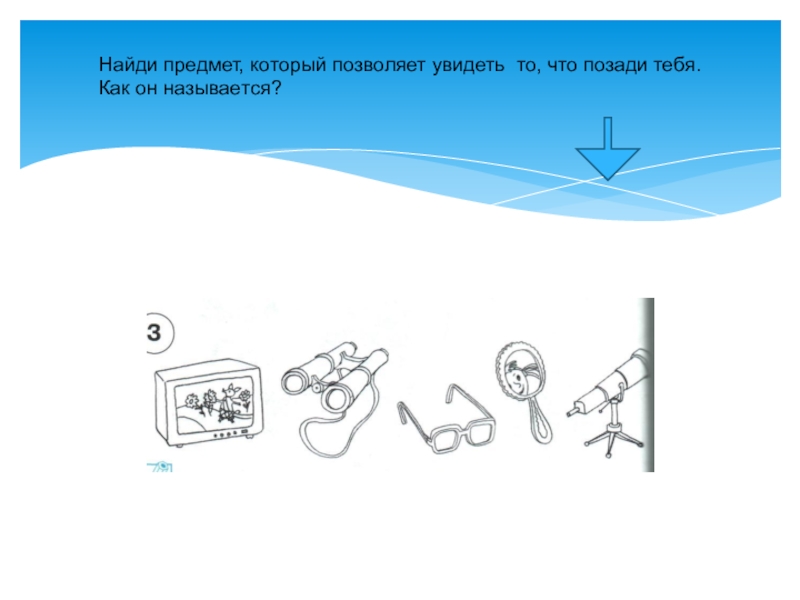 Найди предмет, который позволяет увидеть то, что позади тебя.
Как он называется?

3