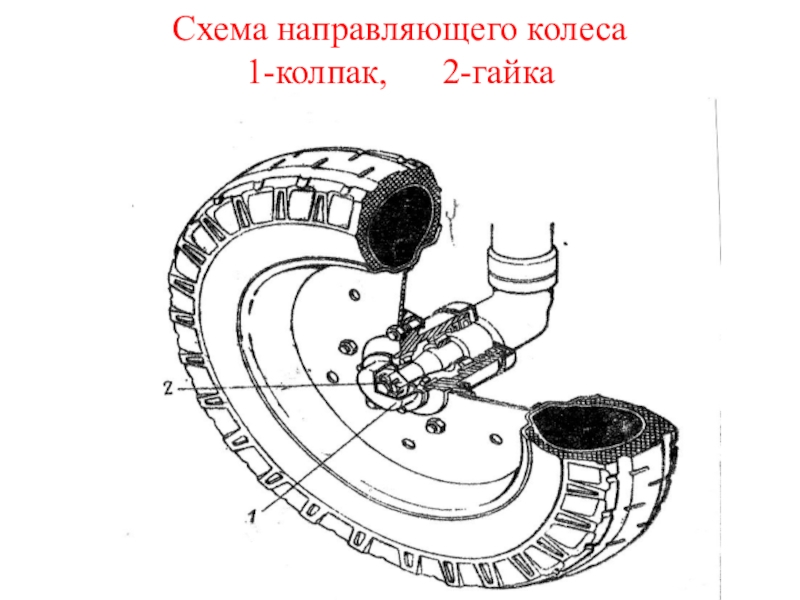 Схема направляющего колеса
1-колпак, 2-гайка

2

1