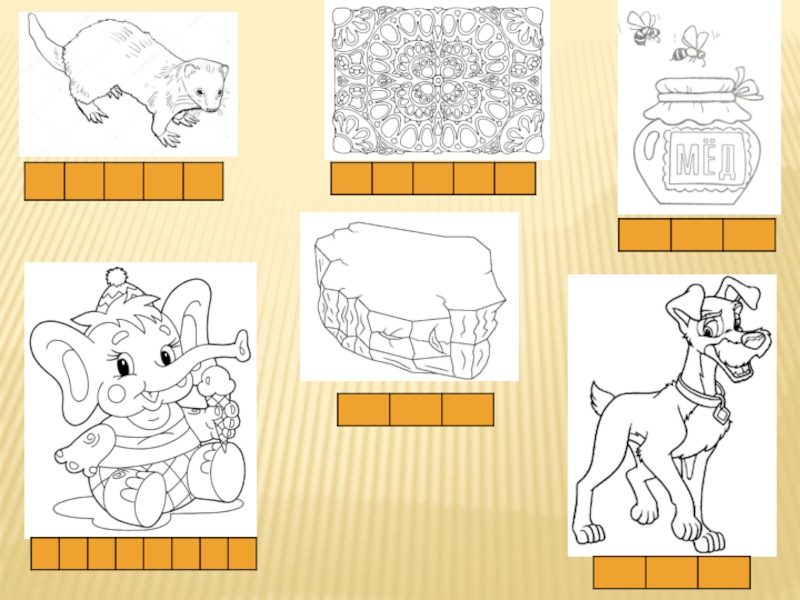 МЁД