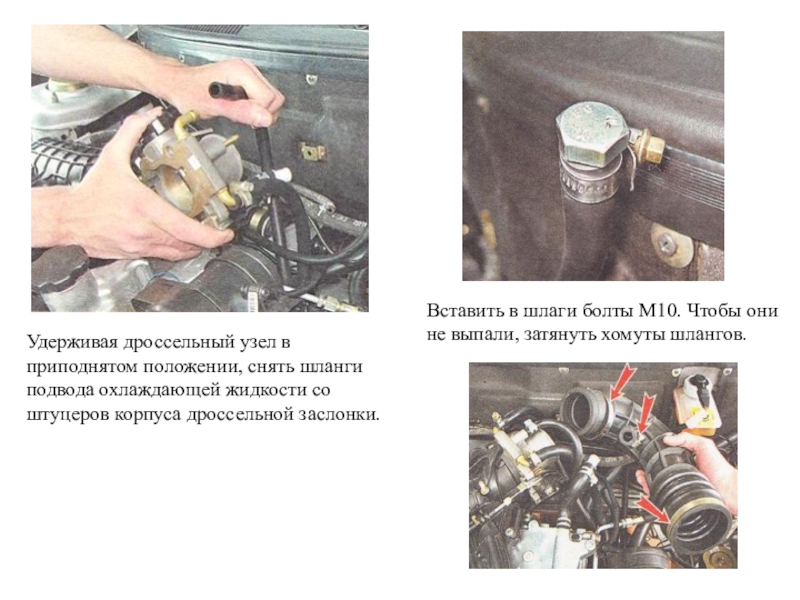 Удерживая дроссельный узел в приподнятом положении, снять шланги подвода охлаждающей жидкости со штуцеров корпуса дроссельной заслонки.

Вставить в шлаги болты М10. Чтобы они не выпали, затянуть хомуты шлангов.