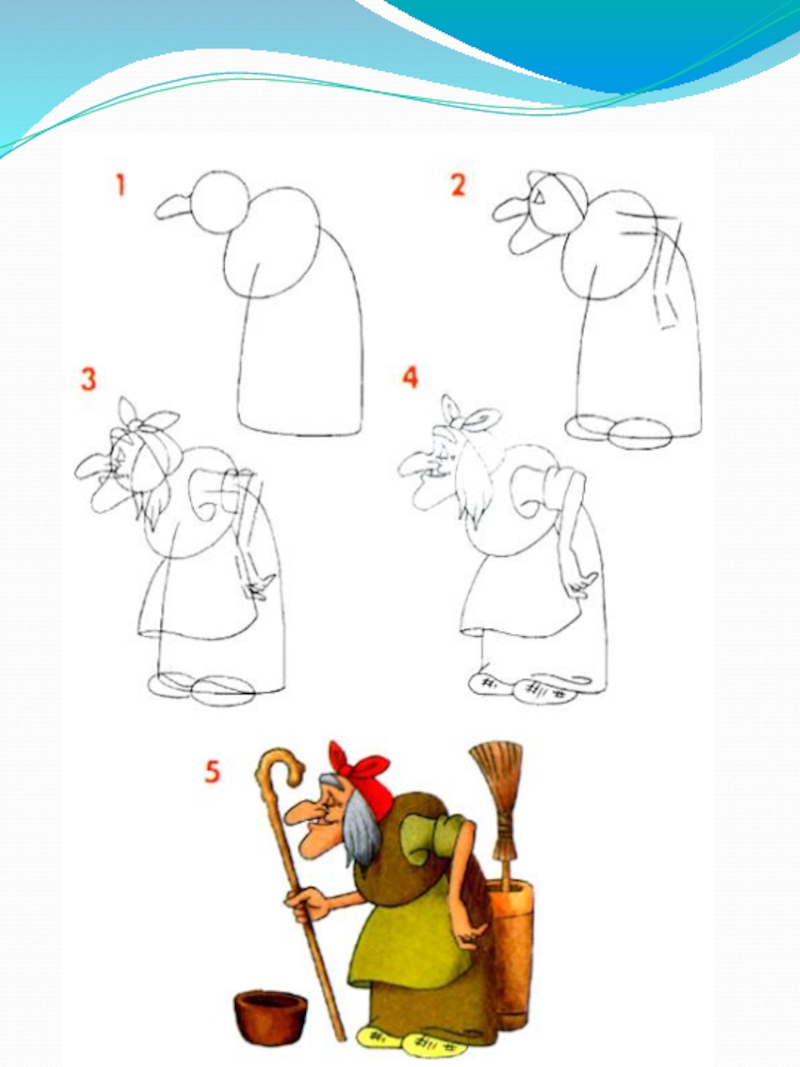 1
2
3
4
5