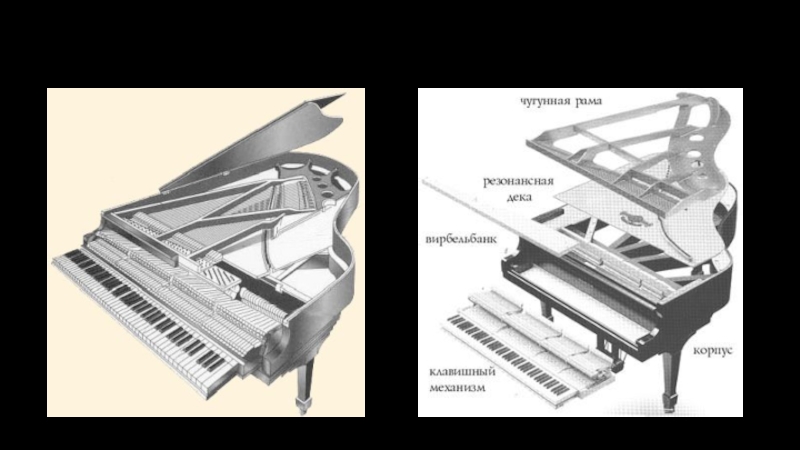 чугунная рама

резонансная дека

вирбельбанк

корпус

клавишный механизм