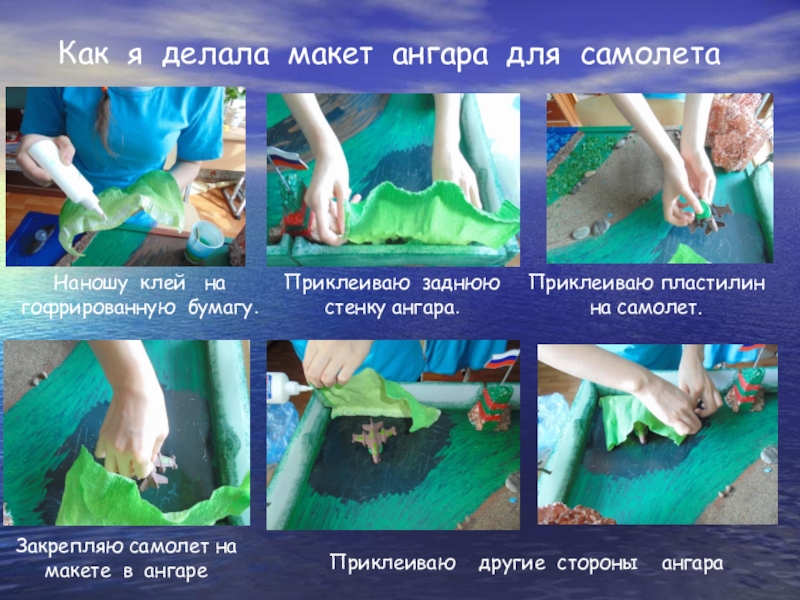 Как я делала макет ангара для самолета

Наношу клей на гофрированную бумагу.

Приклеиваю заднюю стенку ангара.

Приклеиваю пластилин на самолет.

Закрепляю самолет на макете в ангаре

Приклеиваю другие стороны ангара