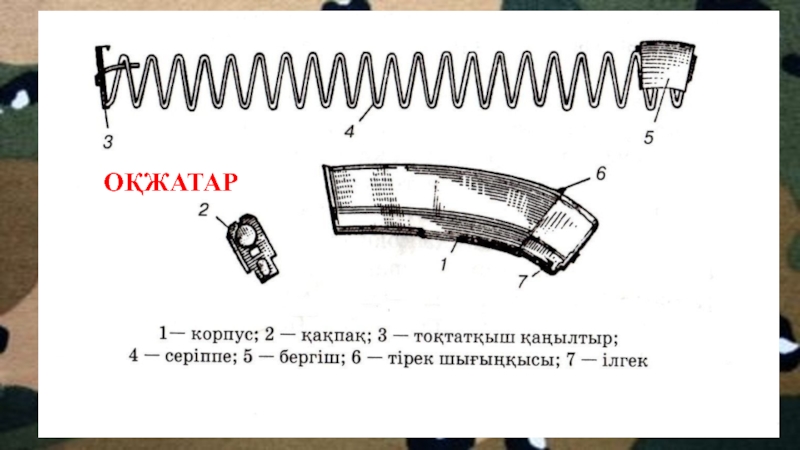 3

4

5

ОҚЖАТАР

2

6

1

7

1— корпус; 2 — қақпақ; 3 — тоқтатқыш қаңылтыр; 4 — серіппе; 5 — бергіш; 6 — тірек шығыңқысы; 7 — ілгек