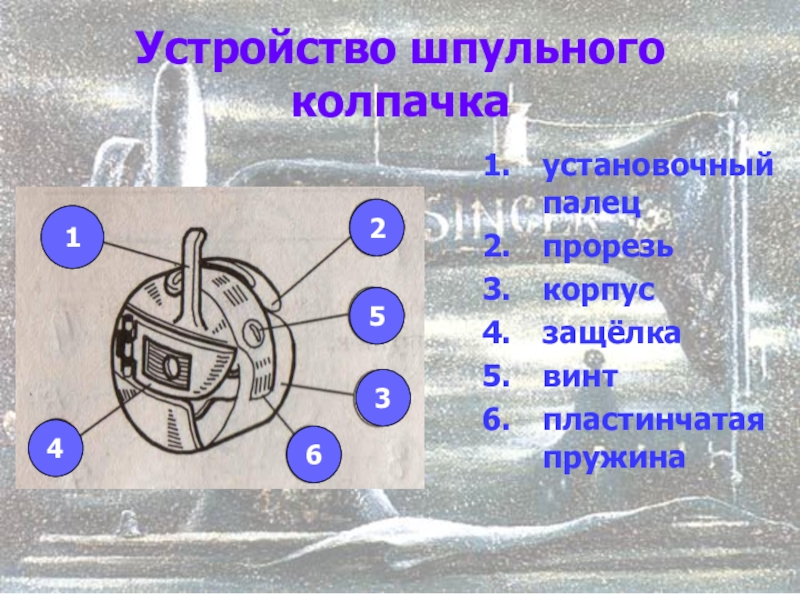 Устройство шпульного колпачка

1
2
5
3
4
6

SINGER

1. установочный палец
2. прорезь
3. корпус
4. защёлка
5. винт
6. пластинчатая пружина