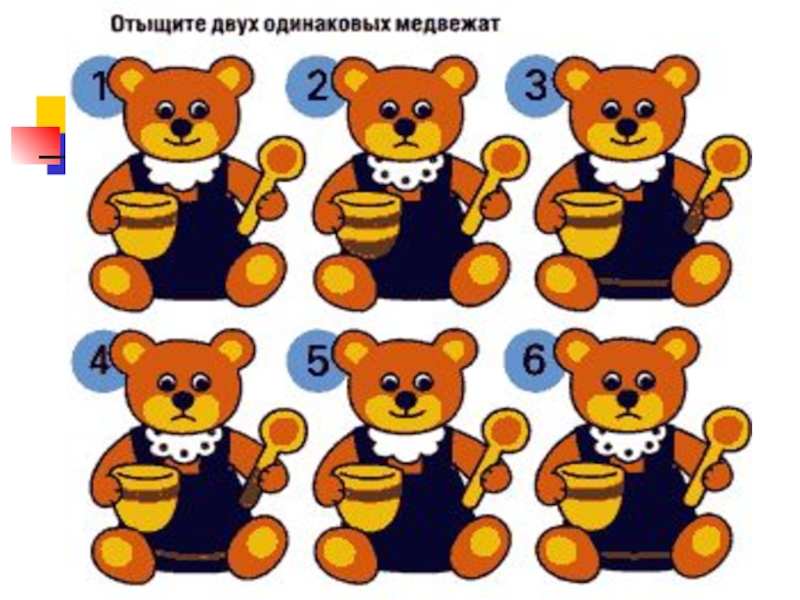 Отыщите двух одинаковых медвежат

1

2

3

4

5

6