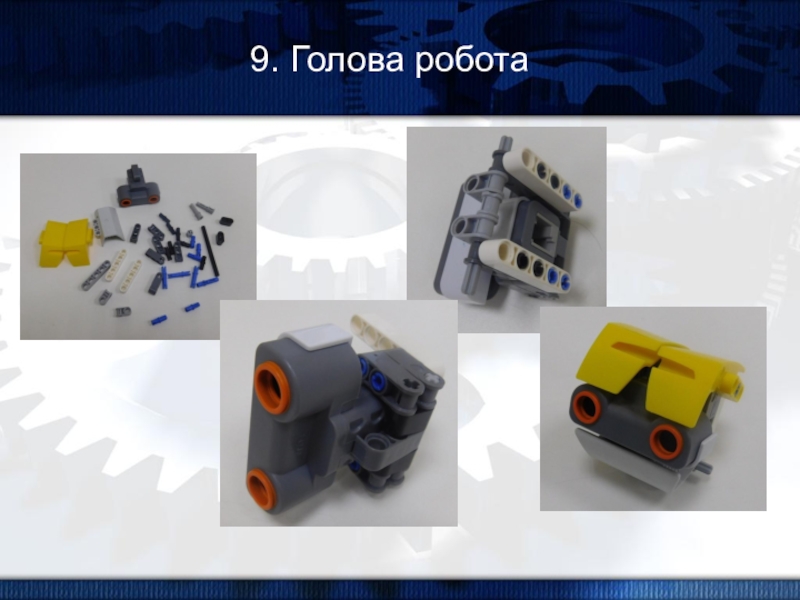 9. Голова робота