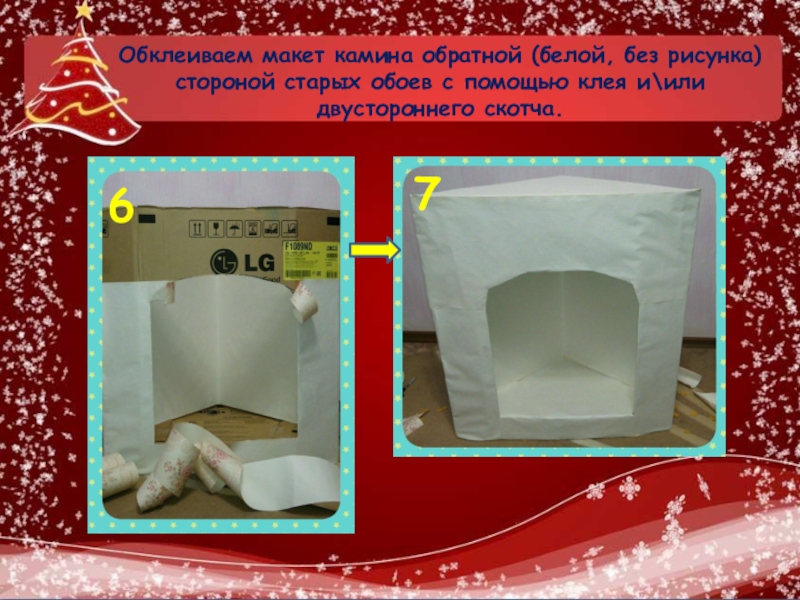 Обклеиваем макет камина обратной (белой, без рисунка) стороной старых обоев с помощью клея и\или двустороннего скотча.

6

LG

F1089ND

7