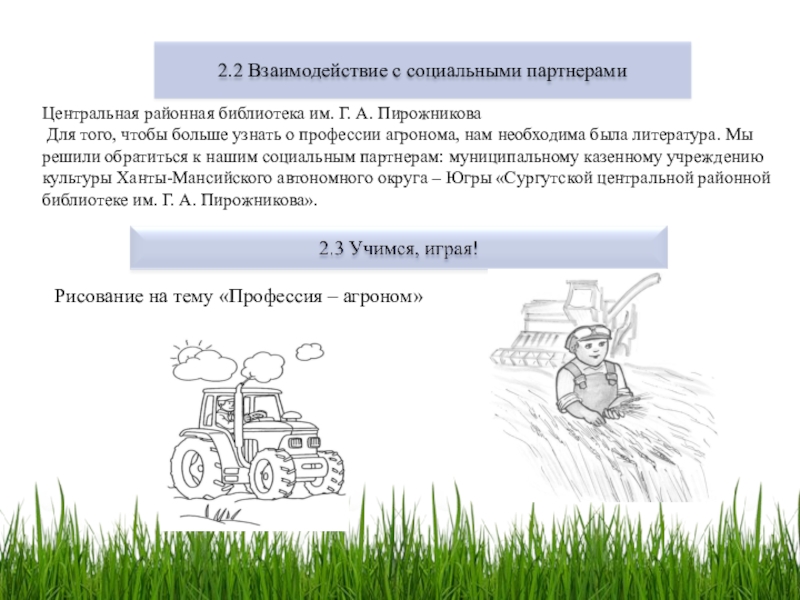 2.2 Взаимодействие с социальными партнерами

Центральная районная библиотека им. Г. А. Пирожникова

Для того, чтобы больше узнать о профессии агронома, нам необходима была литература. Мы решили обратиться к нашим социальным партнерам: муниципальному казенному учреждению культуры Ханты-Мансийского автономного округа – Югры «Сургутской центральной районной библиотеке им. Г. А. Пирожникова».

2.3 Учимся, играя!

Рисование на тему «Профессия – агроном»