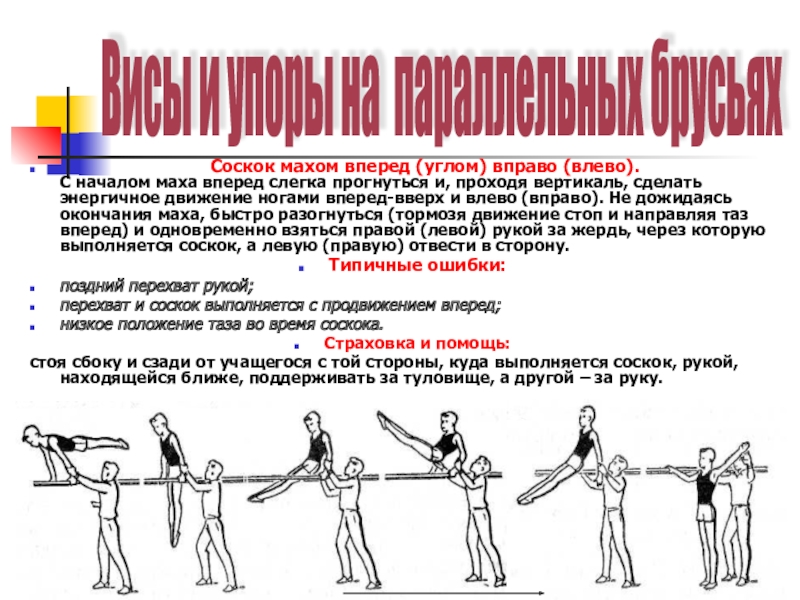 Висы и упоры на параллельных брусьях

Соскок махом вперед (углом) вправо (влево).

С началом маха вперед слегка прогнуться и, проходя вертикаль, сделать энергичное движение ногами вперед-вверх и влево (вправо). Не дожидаясь окончания маха, быстро разогнуться (тормозя движение стоп и направляя таз вперед) и одновременно взяться правой (левой) рукой за жердь, через которую выполняется соскок, а левую (правую) отвести в сторону.

Типичные ошибки:

поздний перехват рукой;

перехват и соскок выполняется с продвижением вперед;

низкое положение таза во время соскока.

Страховка и помощь:

стоя сбоку и сзади от учащегося с той стороны, куда выполняется соскок, рукой, находящейся ближе, поддерживать за туловище, а другой – за руку.