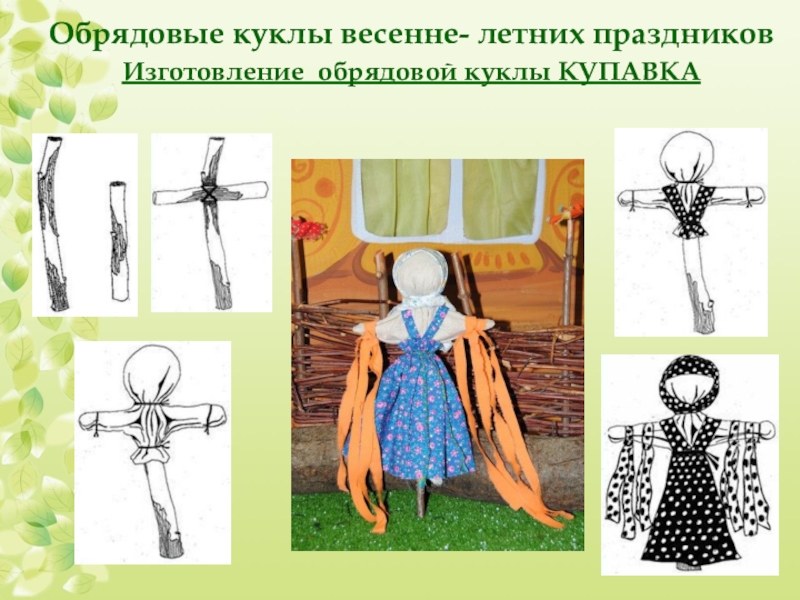 Обрядовые куклы весенне- летних праздников
Изготовление обрядовой куклы КУПАВКА