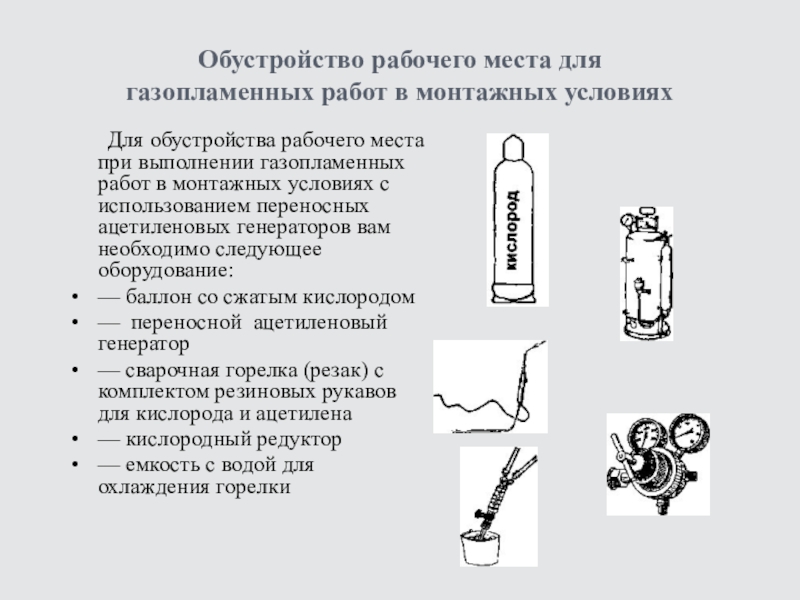 Обустройство рабочего места для газопламенных работ в монтажных условиях

Для обустройства рабочего места при выполнении газопламенных работ в монтажных условиях с использованием переносных ацетиленовых генераторов вам необходимо следующее оборудование:

• — баллон со сжатым кислородом
• — переносной ацетиленовый генератор
• — сварочная горелка (резак) с комплектом резиновых рукавов для кислорода и ацетилена
• — кислородный редуктор
• — емкость с водой для охлаждения горелки

кислород