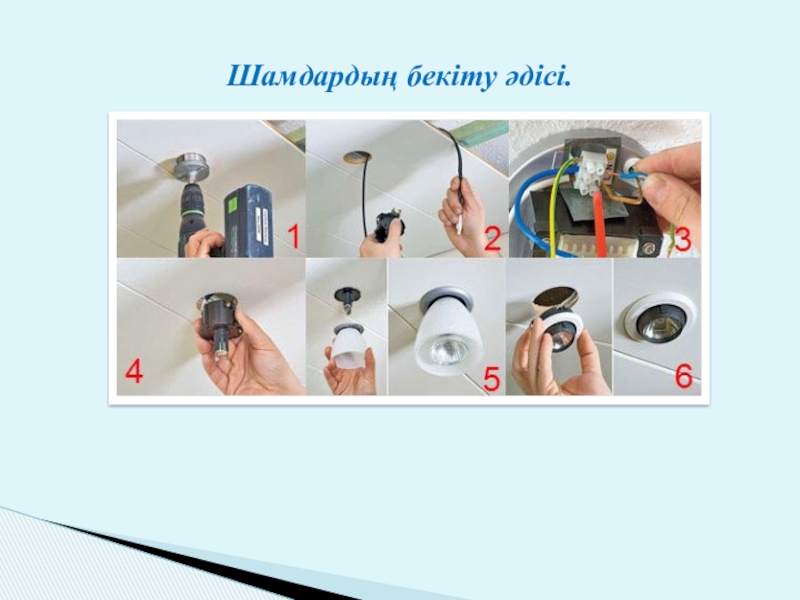 Шамдардың бекіту әдісі.

1
2
3
4
5
6