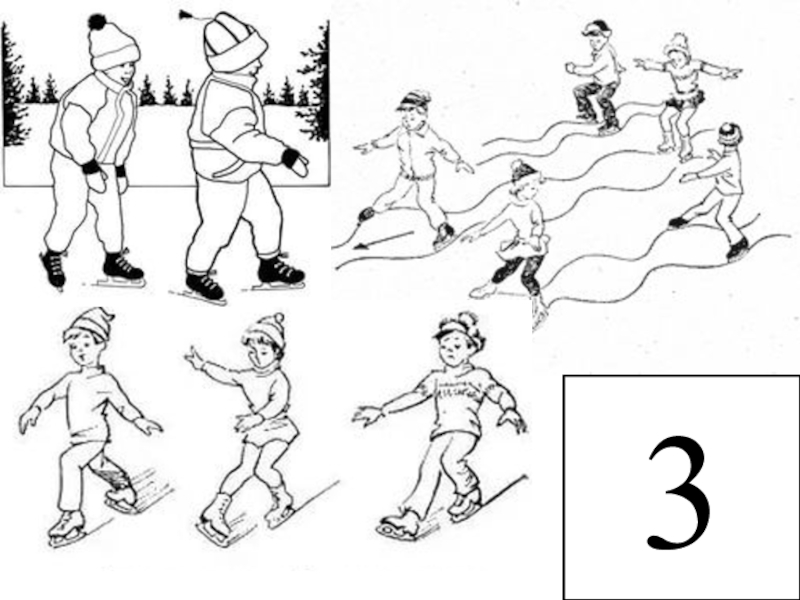 3