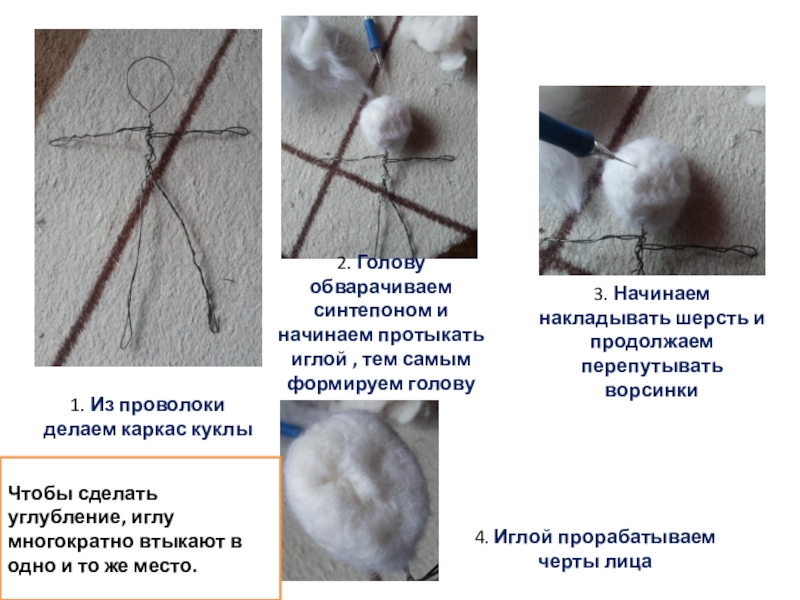 1. Из проволоки делаем каркас куклы

2. Голову обварачиваем синтепоном и начинаем протыкать иглой , тем самым формируем голову

3. Начинаем накладывать шерсть и продолжаем перепутывать ворсинки

Чтобы сделать углубление, иглу многократно втыкают в одно и то же место.

4. Иглой прорабатываем черты лица