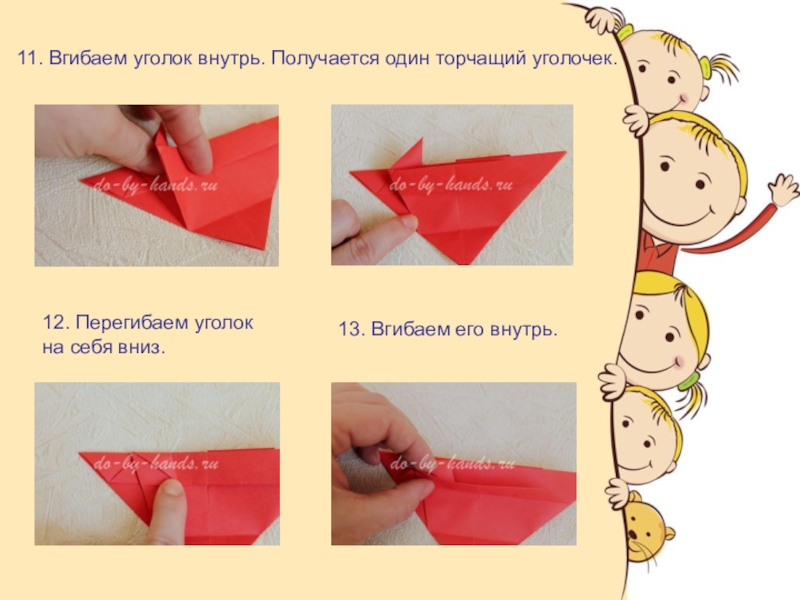 11. Вгибаем уголок внутрь. Получается один торчащий уголочек.

do-by-hands.ru

do-by-hands.ru

12. Перегибаем уголок на себя вниз.

13. Вгибаем его внутрь.

do-by-hands.ru

do-by-hands.ru