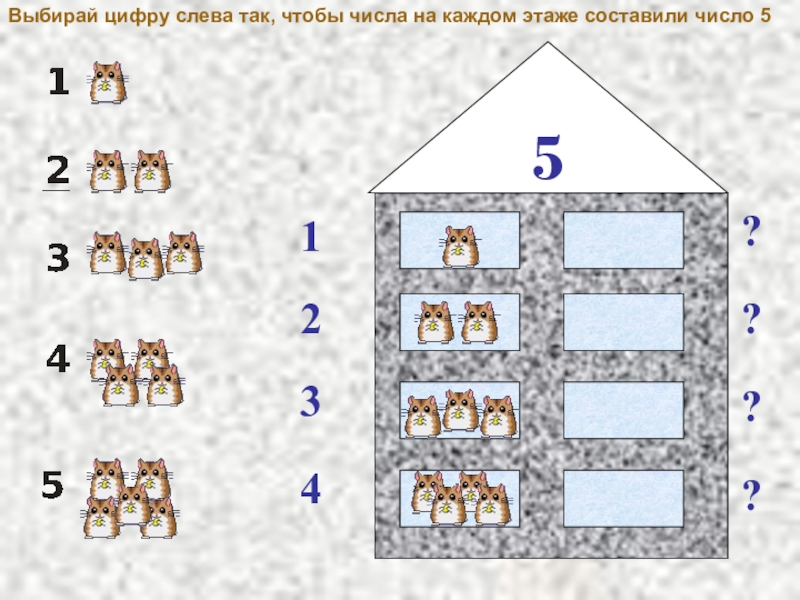 Выбирай цифру слева так, чтобы числа на каждом этаже составили число 5

1

2

3

4

5

5

1 ?

2 ?

3 ?

4 ?