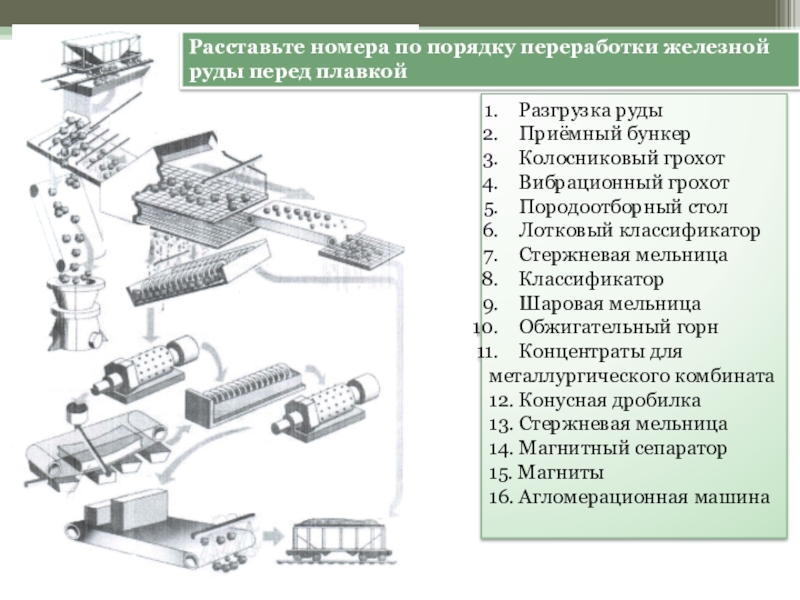 Расставьте номера по порядку переработки железной руды перед плавкой

1. Разгрузка руды
2. Приёмный бункер
3. Колосниковый грохот
4. Вибрационный грохот
5. Породоотборный стол
6. Лотковый классификатор
7. Стержневая мельница
8. Классификатор
9. Шаровая мельница
10. Обжигательный горн
11. Концентраты для металлургического комбината
12. Конусная дробилка
13. Стержневая мельница
14. Магнитный сепаратор
15. Магниты
16. Агломерационная машина