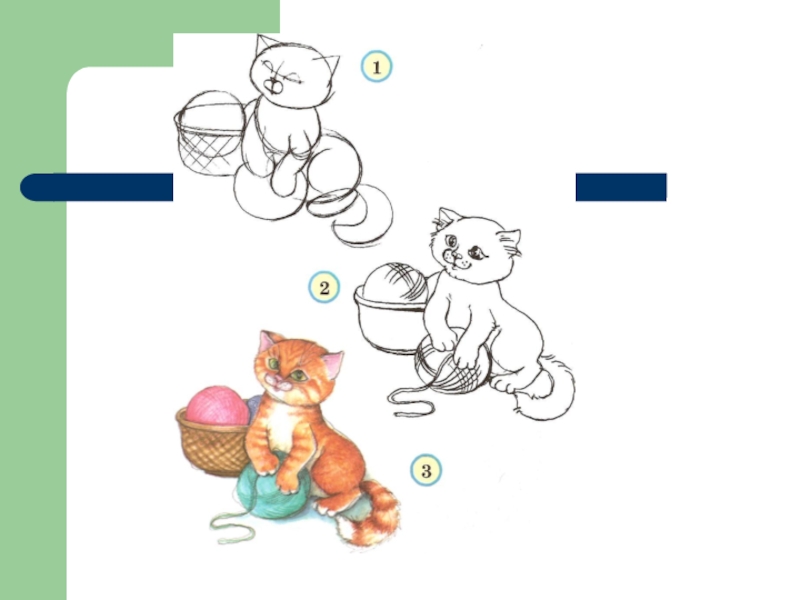 1

2

3