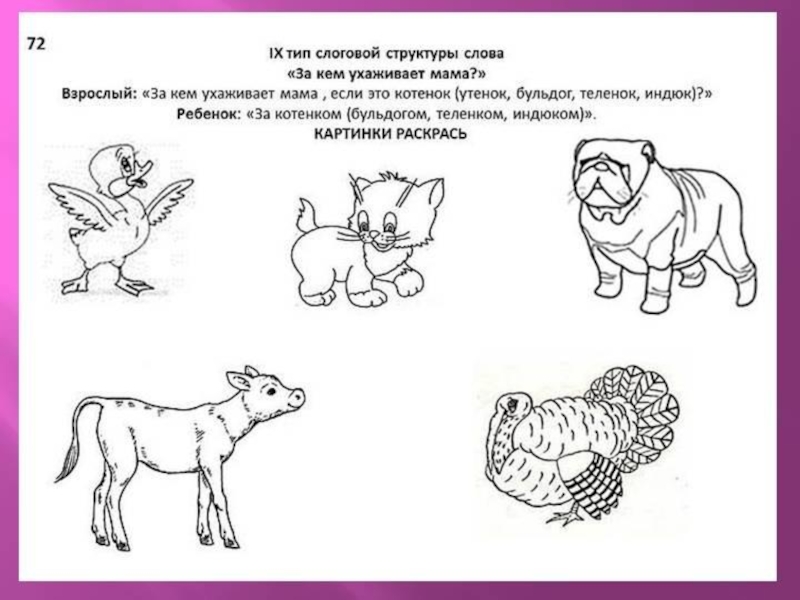 72

IX тип слоговой структуры слова
«За кем ухаживает мама?»
Взрослый: «За кем ухаживает мама , если это котенок (утенок, бульдог, теленок, индюк)?»
Ребенок: «За котенком (бульдогом, теленком, индюком)».
КАРТИНКИ РАСКРАСЬ