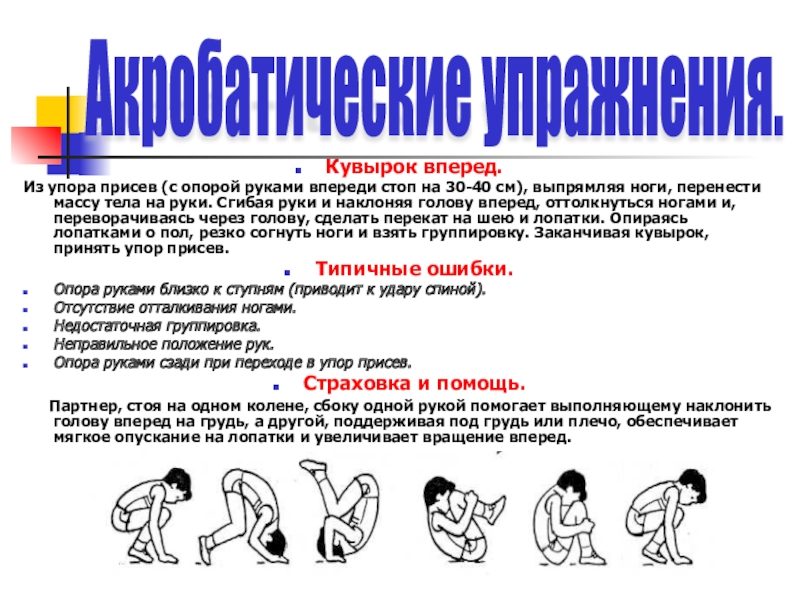 Акробатические упражнения.

Кувырок вперед.

Из упора присев (с опорой руками впереди стоп на 30-40 см), выпрямляя ноги, перенести массу тела на руки. Сгибая руки и наклоняя голову вперед, оттолкнуться ногами и, переворачиваясь через голову, сделать перекат на шею и лопатки. Опираясь лопатками о пол, резко согнуть ноги и взять группировку. Заканчивая кувырок, принять упор присев.

Типичные ошибки.

Опора руками близко к ступням (приводит к удару спиной).
Отсутствие отталкивания ногами.
Недостаточная группировка.
Неправильное положение рук.
Опора руками сзади при переходе в упор присев.

Страховка и помощь.

Партнер, стоя на одном колене, сбоку одной рукой помогает выполняющему наклонить голову вперед на грудь, а другой, поддерживая под грудь или плечо, обеспечивает мягкое опускание на лопатки и увеличивает вращение вперед.