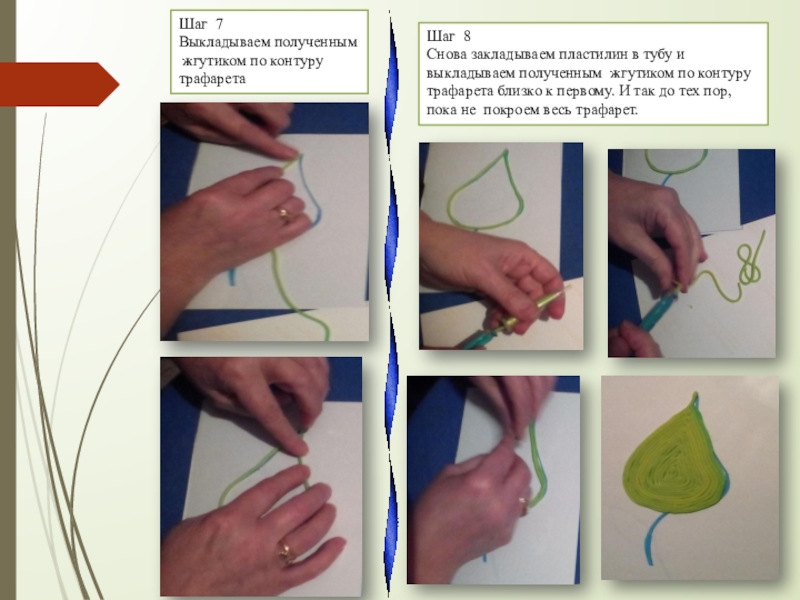 Шаг 7
Выкладываем полученным жгутиком по контуру трафарета

Шаг 8
Снова закладываем пластилин в тубу и выкладываем полученным жгутиком по контуру трафарета близко к первому. И так до тех пор, пока не покроем весь трафарет.