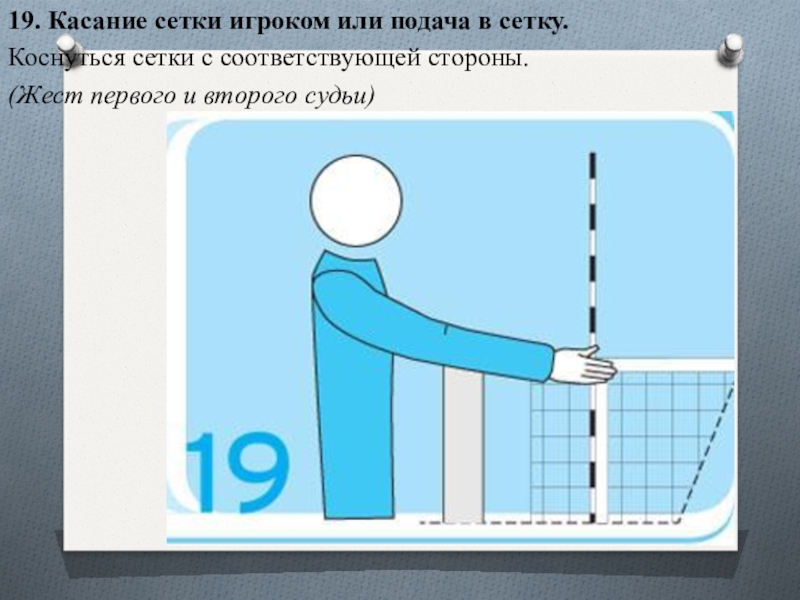 19. Касание сетки игроком или подача в сетку.

Коснуться сетки с соответствующей стороны.

(Жест первого и второго судьи)

19