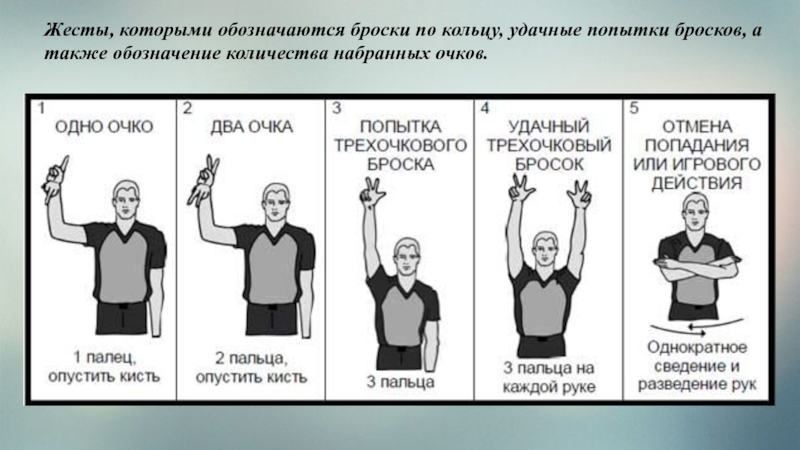 Жесты, которыми обозначаются броски по кольцу, удачные попытки бросков, а также обозначение количества набранных очков.

1
ОДНО ОЧКО

1 палец, опустить кисть

2
ДВА ОЧКА

2 пальца, опустить кисть

3
ПОПЫТКА ТРЕХОЧКОВОГО БРОСКА

3 пальца

4
УДАЧНЫЙ ТРЕХОЧКОВЫЙ БРОСОК

3 пальца на каждой руке

5
ОТМЕНА ПОПАДАНИЯ ИЛИ ИГРОВОГО ДЕЙСТВИЯ

Однократное сведение и разведение рук