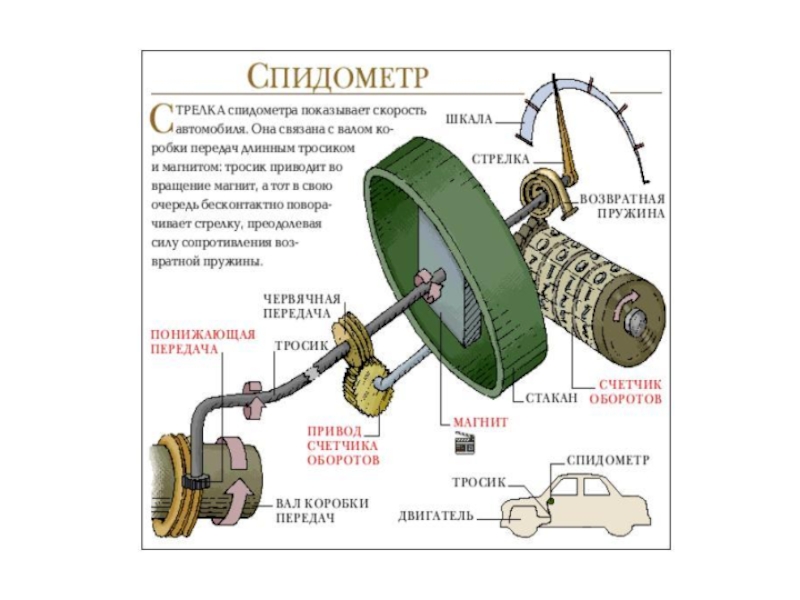 СПИДОМЕТР

СТРЕЛКА спидометра показывает скорость автомобиля. Она связана с валом коробки передач длинным тросиком и магнитом: тросик приводит во вращение магнит, а тот в свою очередь бесконтактно поворачивает стрелку, преодолевая силу сопротивления возвратной пружины.

ШКАЛА

СТРЕЛКА

ВОЗВРАТНАЯ ПРУЖИНА

ЧЕРВЯЧНАЯ ПЕРЕДАЧА

ПОНИЖАЮЩАЯ ПЕРЕДАЧА

ТРОСИК

СТАКАН

СЧЕТЧИК ОБОРОТОВ

ПРИВОД СЧЕТЧИКА ОБОРОТОВ

МАГНИТ

ВАЛ КОРОБКИ ПЕРЕДАЧ

СПИДОМЕТР

ТРОСИК

ДВИГАТЕЛЬ