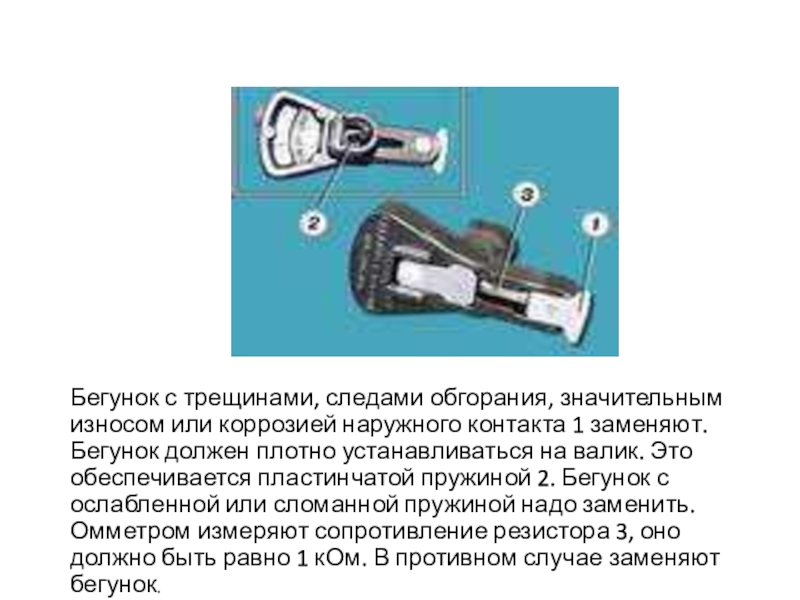 2

3

1

Бегунок с трещинами, следами обгорания, значительным износом или коррозией наружного контакта 1 заменяют. Бегунок должен плотно устанавливаться на валик. Это обеспечивается пластинчатой пружиной 2. Бегунок с ослабленной или сломанной пружиной надо заменить. Омметром измеряют сопротивление резистора 3, оно должно быть равно 1 кОм. В противном случае заменяют бегунок.