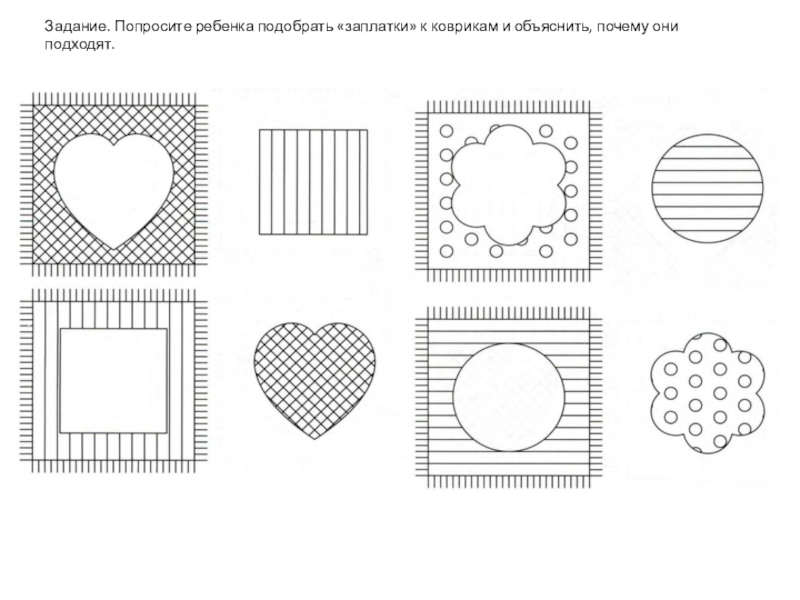 Задание. Попросите ребенка подобрать «заплатки» к коврикам и объяснить, почему они подходят.