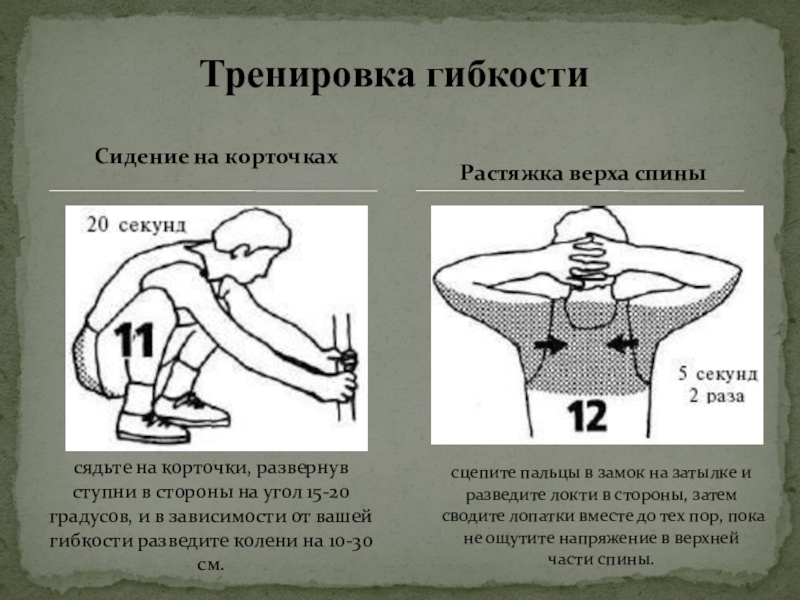 Тренировка гибкости

Сидение на корточках

20 секунд

11

сядьте на корточки, развернув ступни в стороны на угол 15-20 градусов, и в зависимости от вашей гибкости разведите колени на 10-30 см.

Растяжка верха спины

5 секунд
2 раза

12

сцепите пальцы в замок на затылке и разведите локти в стороны, затем сводите лопатки вместе до тех пор, пока не ощутите напряжение в верхней части спины.