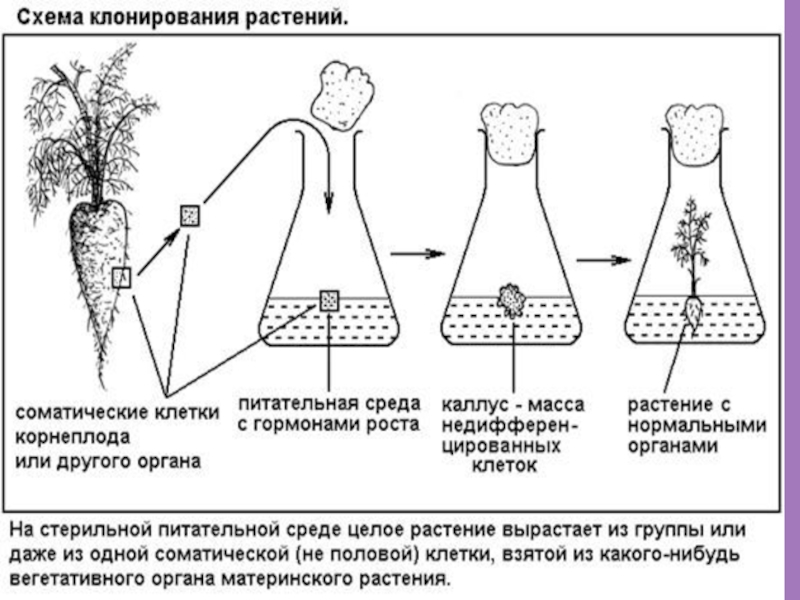 Схема клонирования растений.

соматические клетки корнеплода или другого органа

питательная среда с гормонами роста

каллус - масса недифференцированных клеток

растение с нормальными органами

На стерильной питательной среде целое растение вырастает из группы или даже из одной соматической (не половой) клетки, взятой из какого-нибудь вегетативного органа материнского растения.