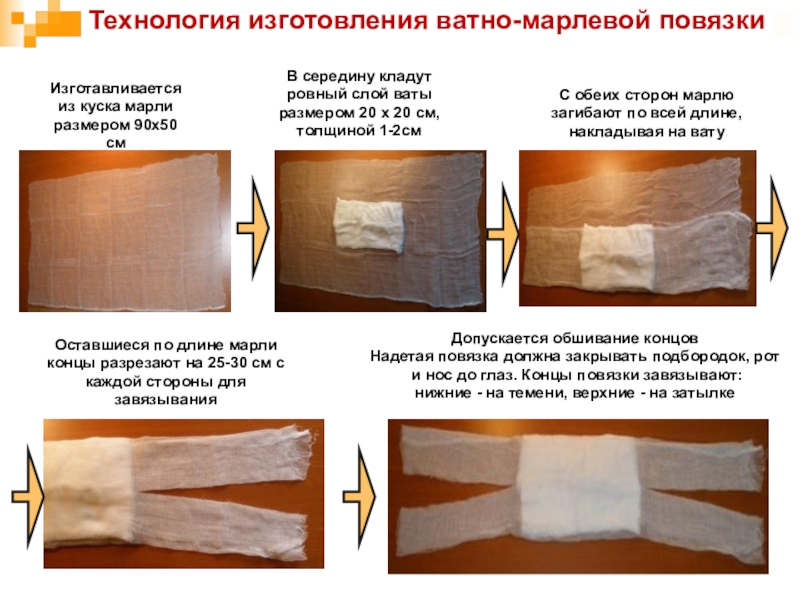 Технология изготовления ватно-марлевой повязки

Изготавливается из куска марли размером 90х50 см

В середину кладут ровный слой ваты размером 20 х 20 см, толщиной 1-2см

С обеих сторон марлю загибают по всей длине, накладывая на вату

Оставшиеся по длине марли концы разрезают на 25-30 см с каждой стороны для завязывания

Допускается обшивание концов
Надетая повязка должна закрывать подбородок, рот и нос до глаз. Концы повязки завязывают: нижние - на темени, верхние - на затылке