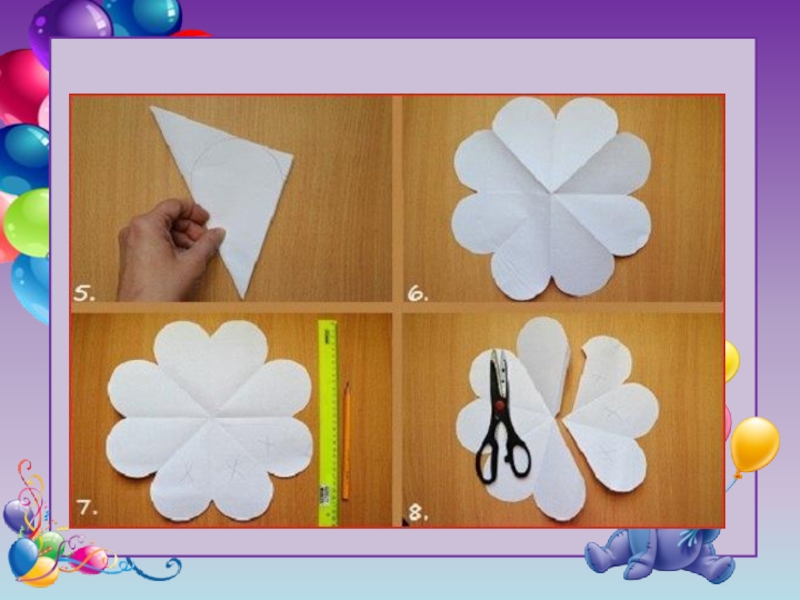 5.

6.

7.

8.