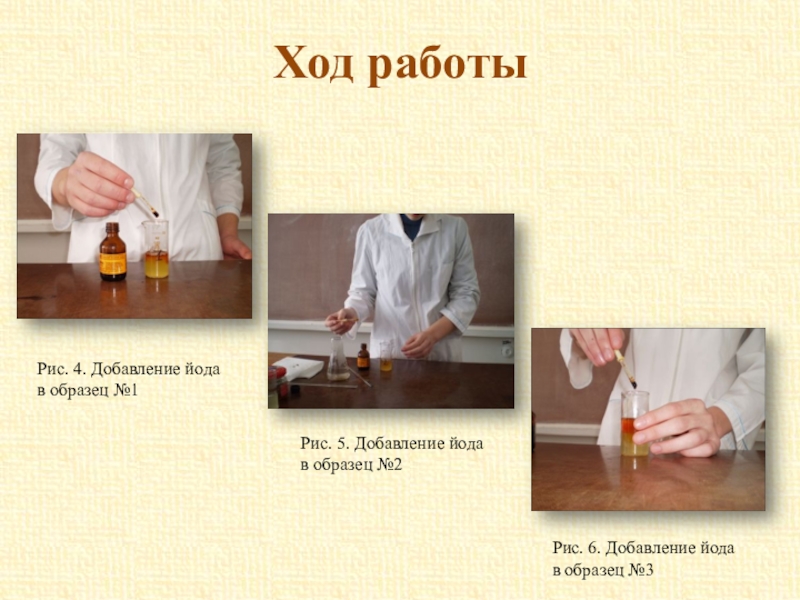 Ход работы

Рис. 4. Добавление йода в образец №1

Рис. 5. Добавление йода в образец №2

Рис. 6. Добавление йода в образец №3