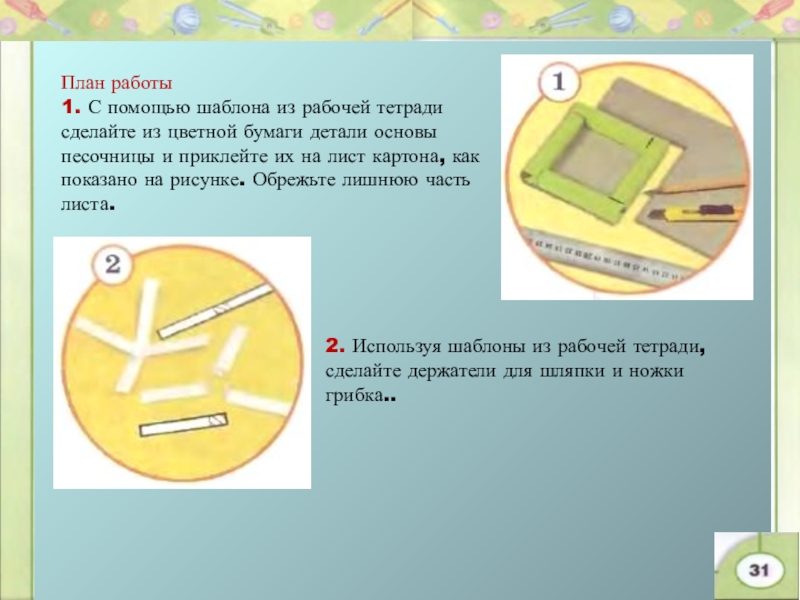 План работы
1. С помощью шаблона из рабочей тетради сделайте из цветной бумаги детали основы песочницы и приклейте их на лист картона, как показано на рисунке. Обрежьте лишнюю часть листа.

1

2

2. Используя шаблоны из рабочей тетради, сделайте держатели для шляпки и ножки грибка..

31