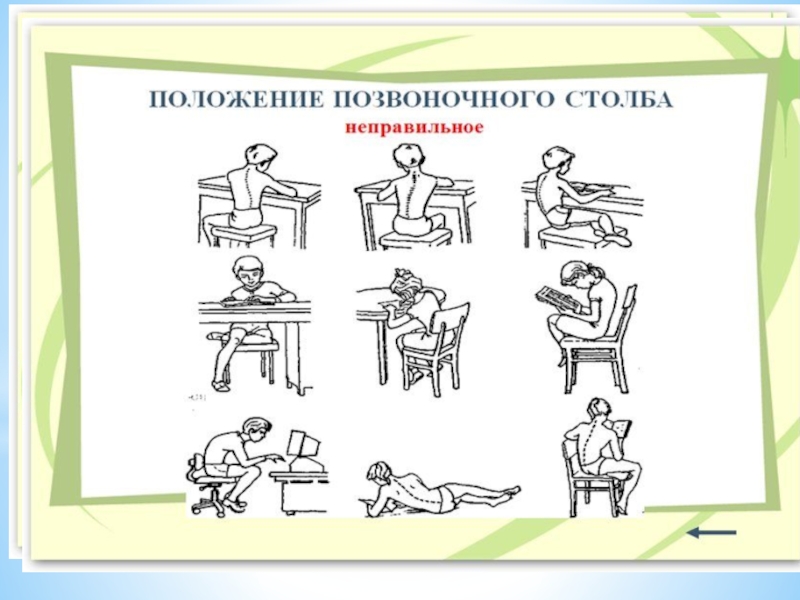 ПОЛОЖЕНИЕ ПОЗВОНОЧНОГО СТОЛБА
неправильное