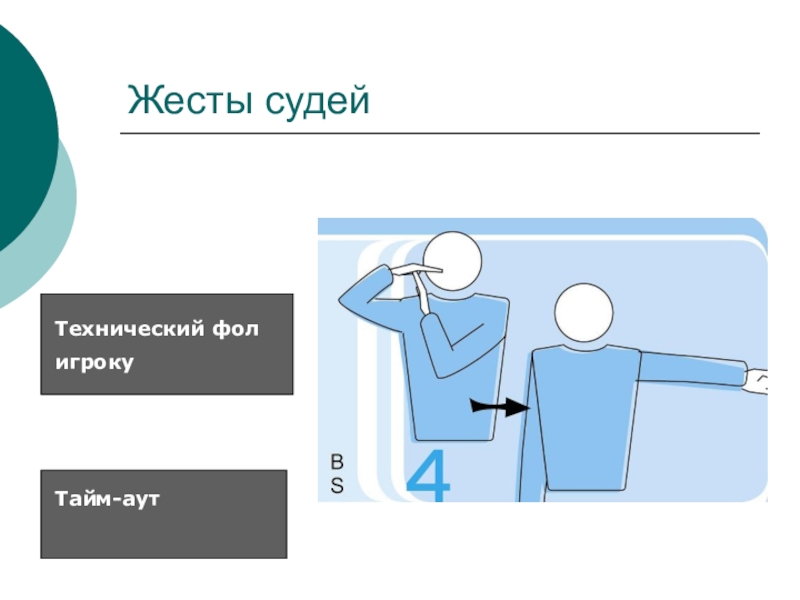 Жесты судей

Технический фол игроку

Тайм-аут

B
S

4